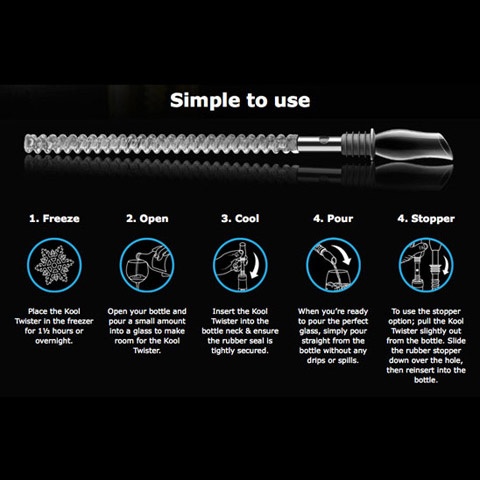 Simple to use

1. Freeze

Place the Kool Twister in the freezer for 1½ hours or overnight.

2. Open

Open your bottle and pour a small amount into a glass to make room for the Kool Twister.

3. Cool

Insert the Kool Twister into the bottle neck & ensure the rubber seal is tightly secured.

4. Pour

When you're ready to pour the perfect glass, simply pour straight from the bottle without any drips or spills.

4. Stopper

To use the stopper option; pull the Kool Twister slightly out from the bottle. Slide the rubber stopper down over the hole, then reinsert into the bottle.